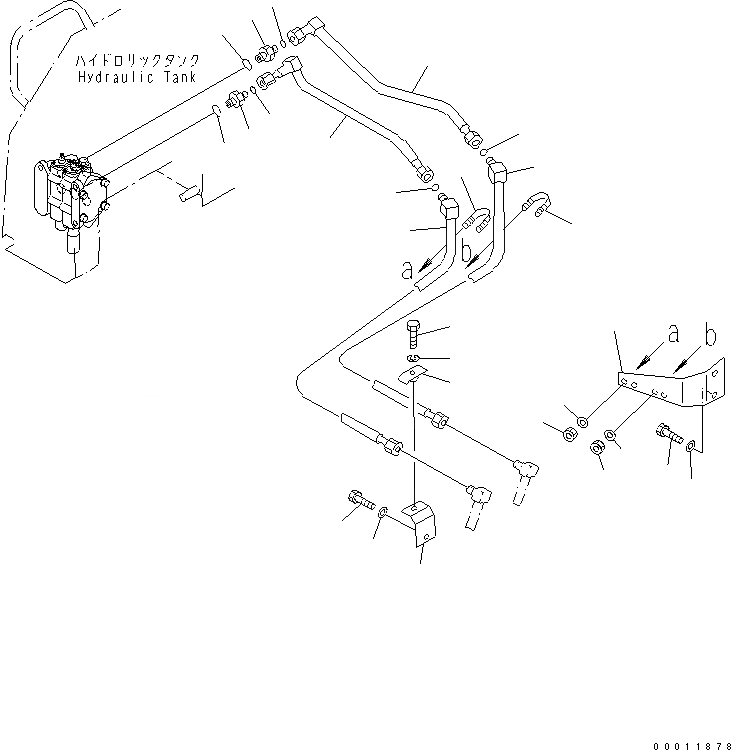 ハイドロリックタンク
Hydraulic Tank

a
b

a
b

00011878