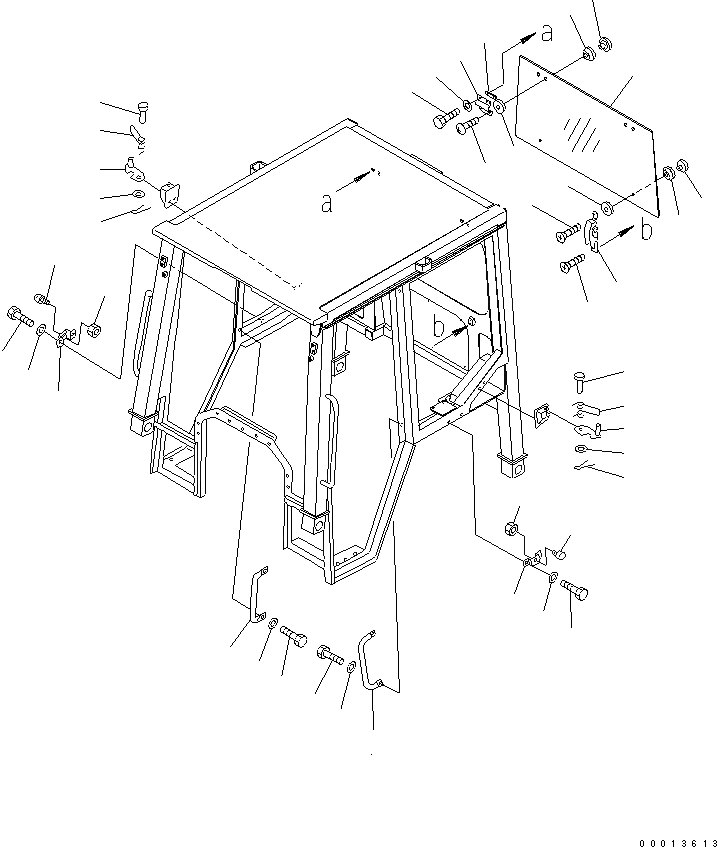 a
a
b
b
00013613