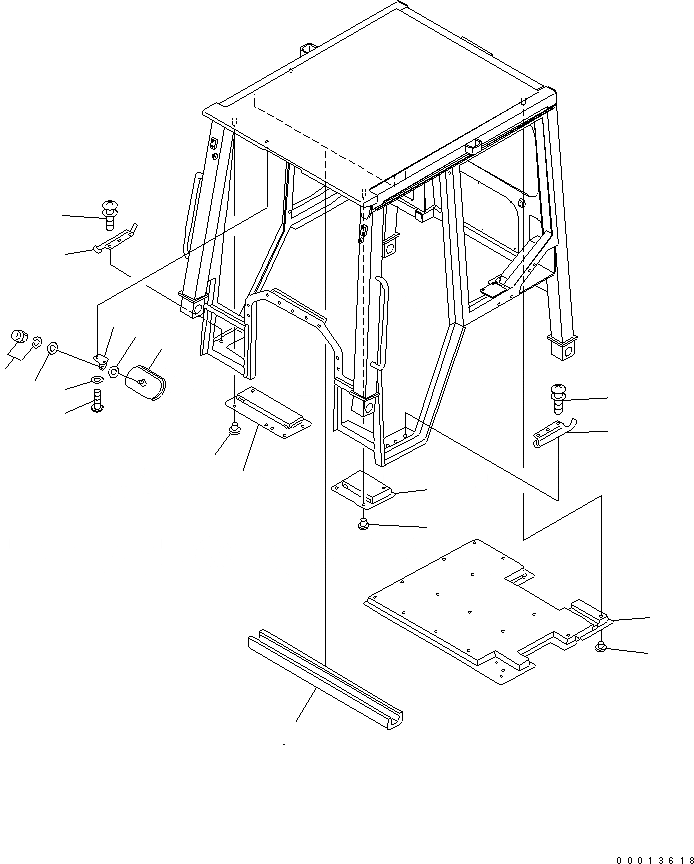 00013618