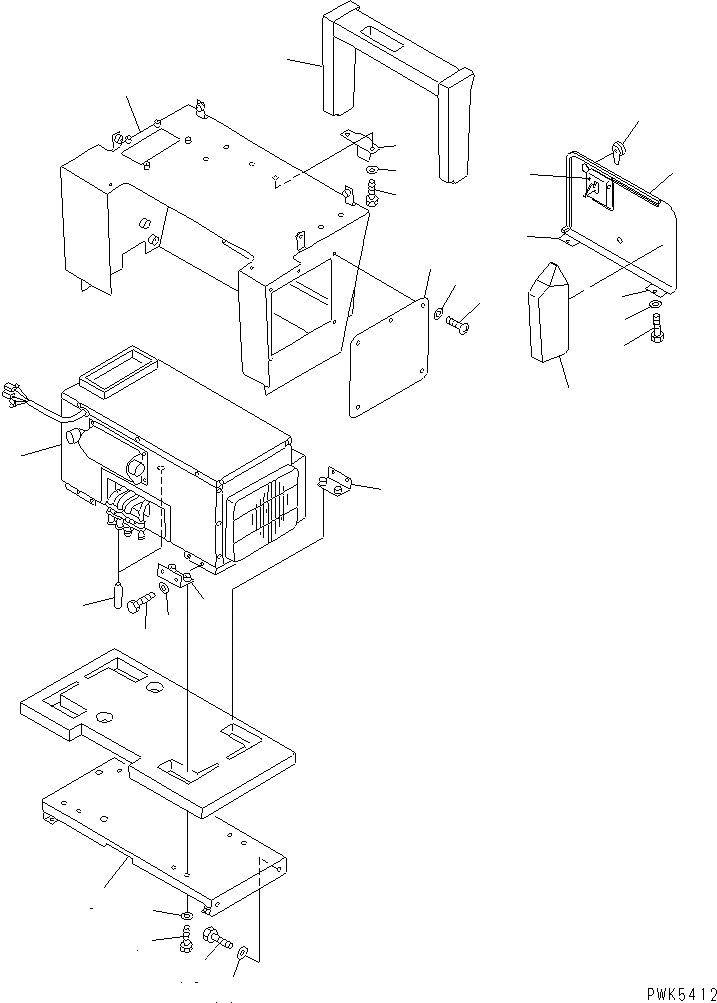 PWK5412