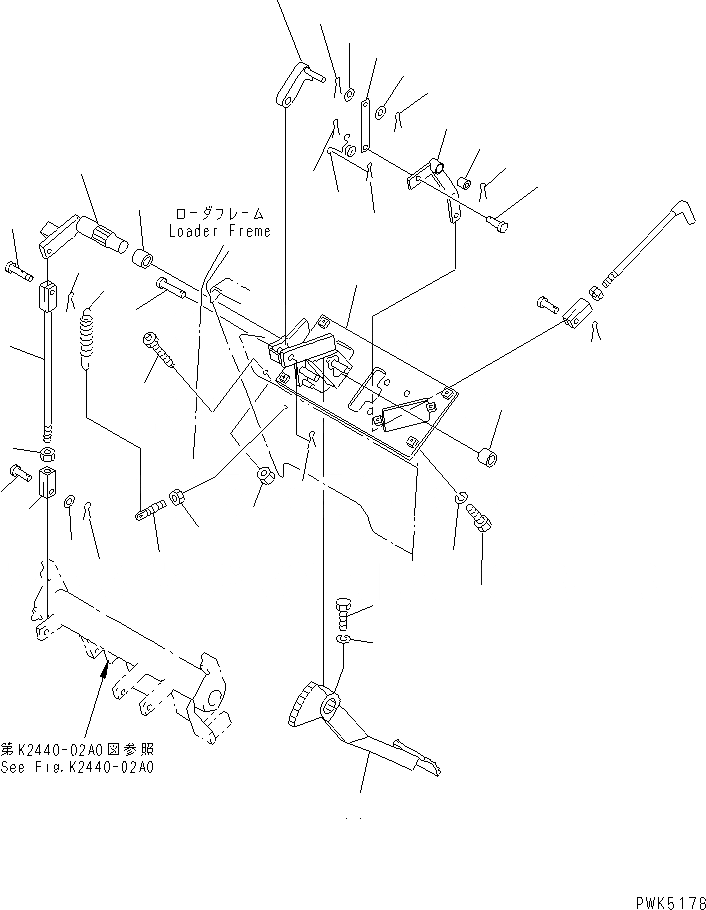 ローダフレーム
Loader Freme

第K2440-02A0図参照
See Fig.K2440-02A0

PWK5178