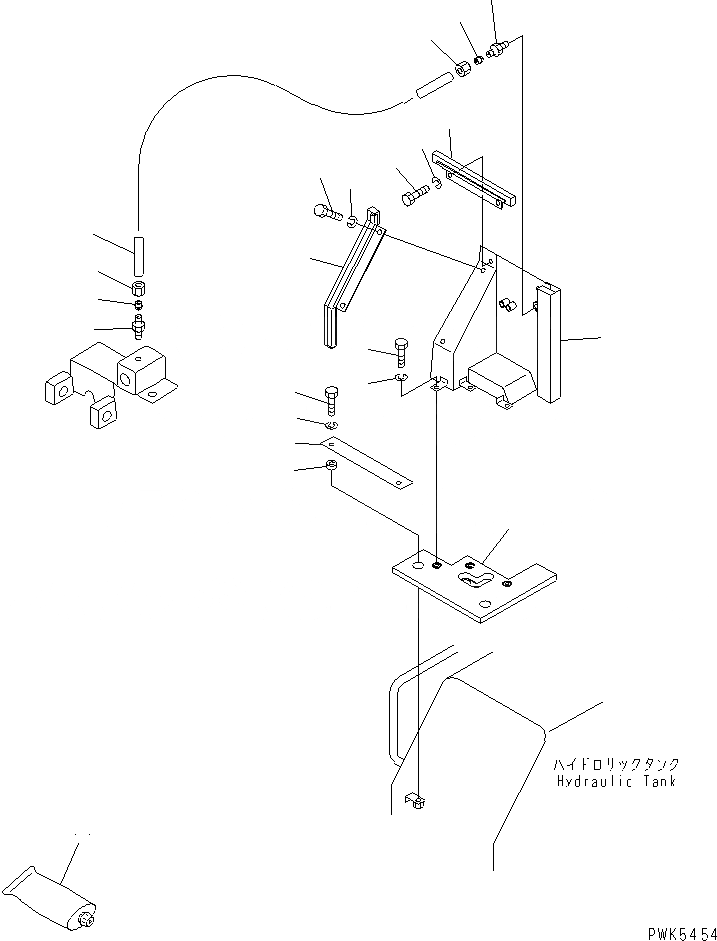 ハイドロリックタンク
Hydraulic Tank

PWK5454