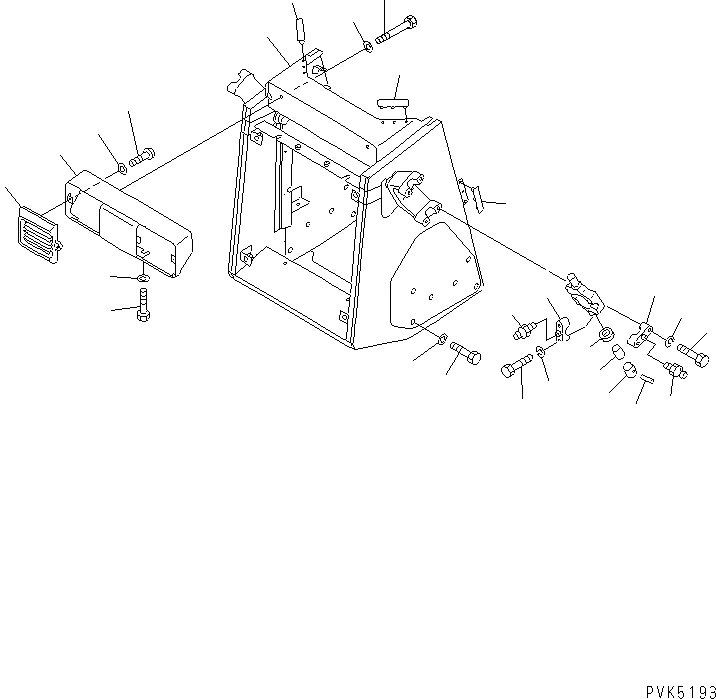 PVK5193