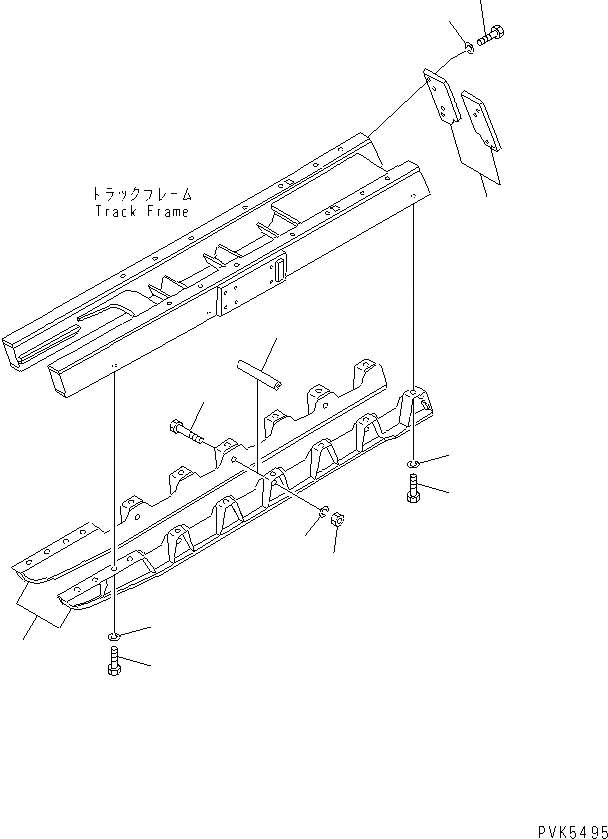 トラックフレーム
Track Frame

PVK5495