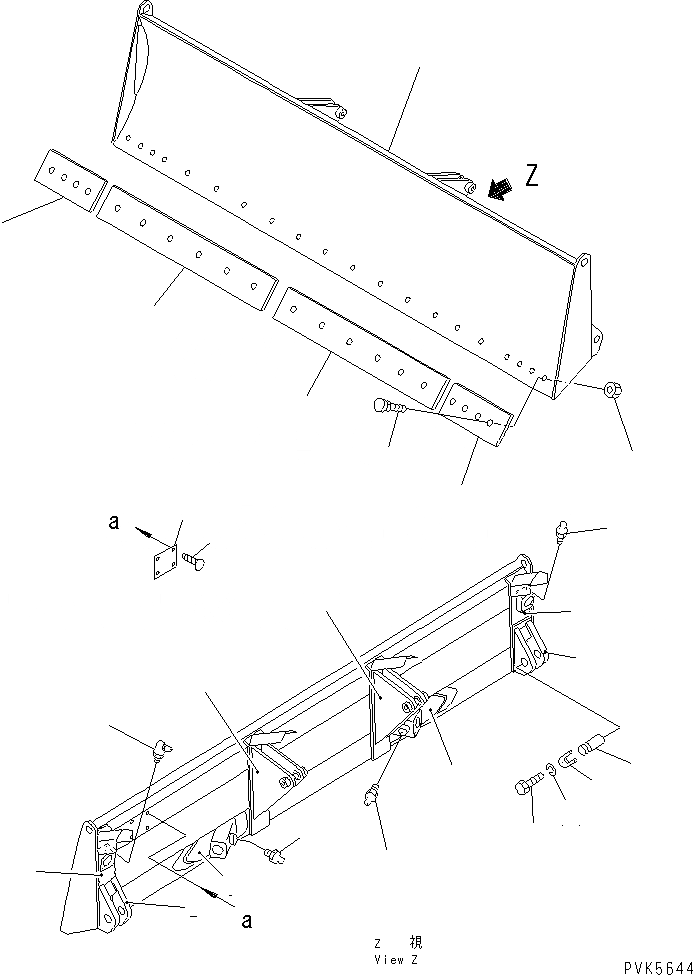 Z

a

a

Z 視
View Z

PVK5644