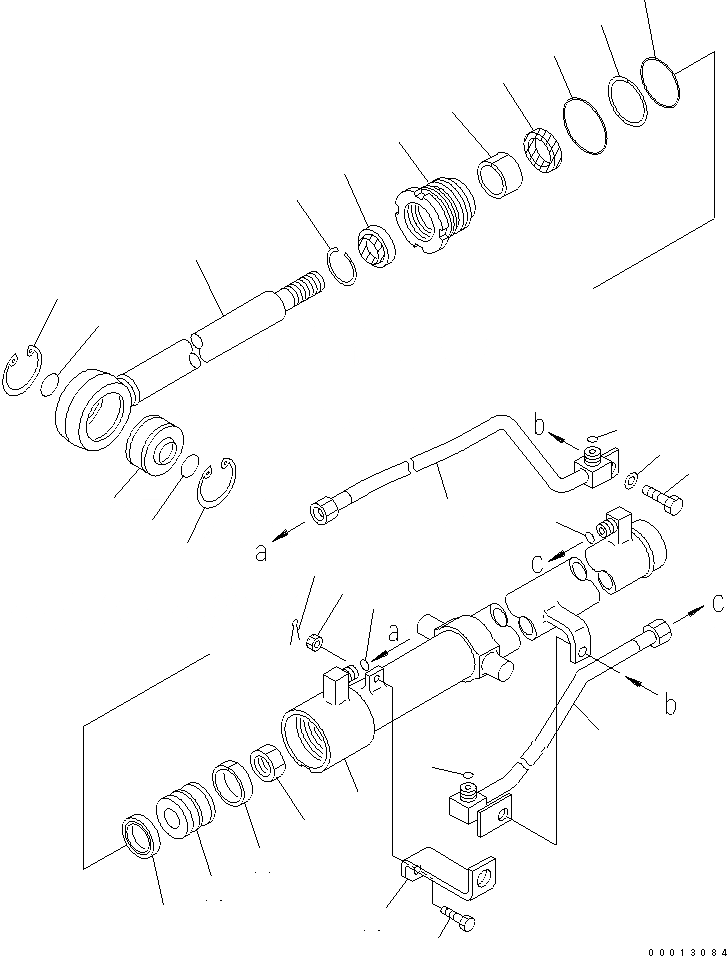 b
a
c
a
c
b
00013084