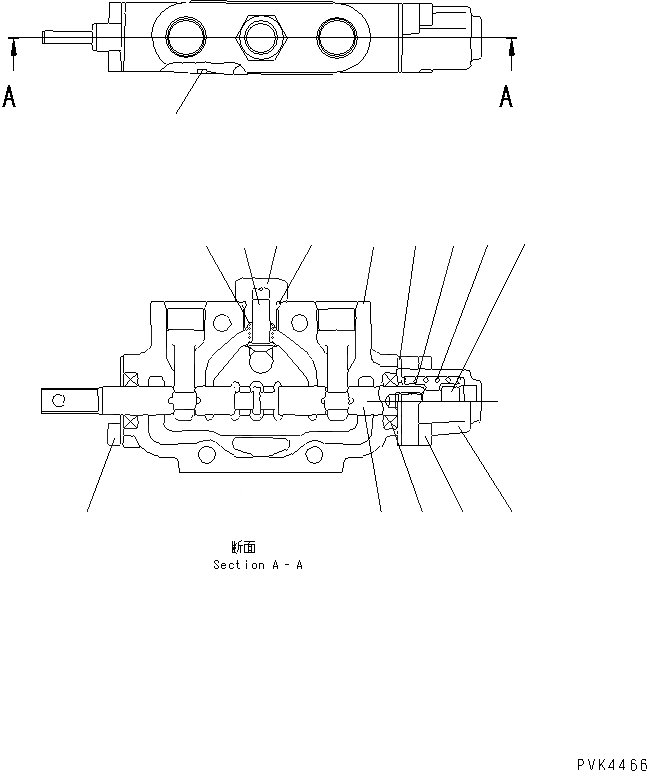 A
A

断面
Section A - A

PVK4466