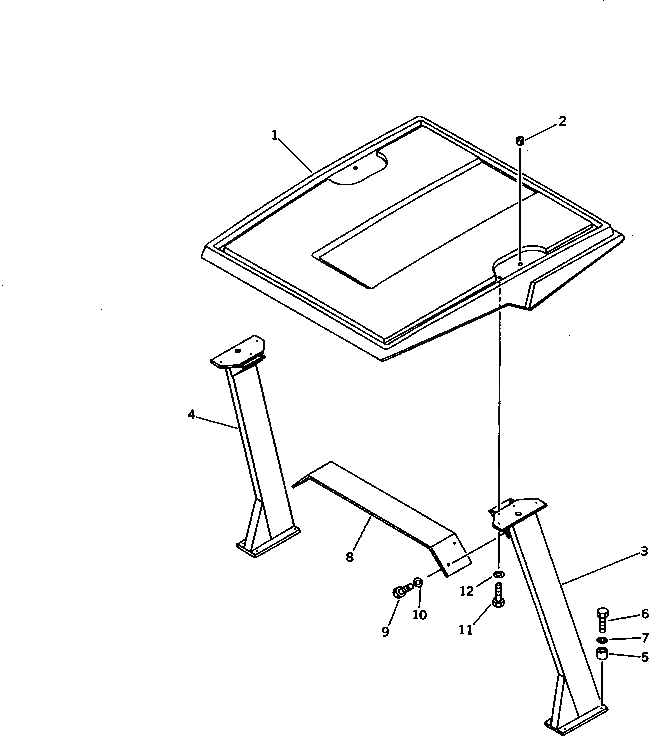 1
2
4
8
3
12
10
9
11
6
7
5