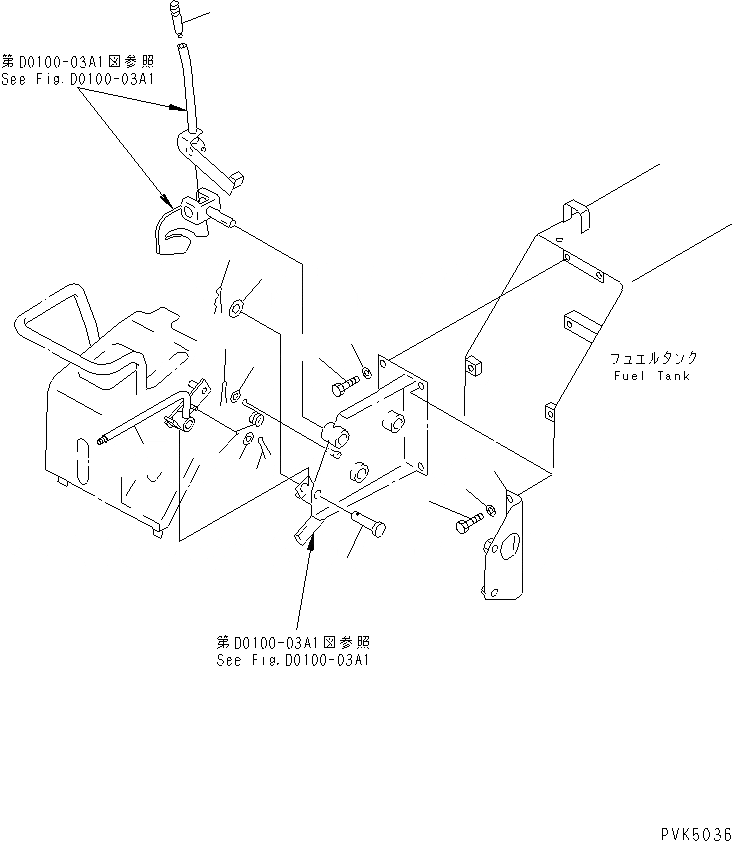 第D0100-03A1図参照
See Fig.D0100-03A1

フュエルタンク
Fuel Tank

第D0100-03A1図参照
See Fig.D0100-03A1

PVK5036