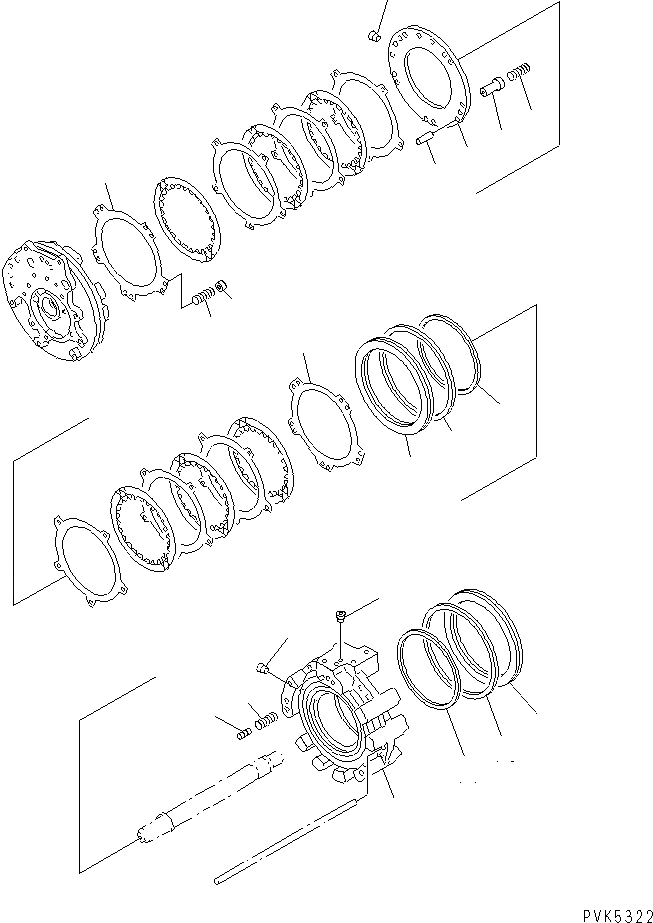 PVK5322