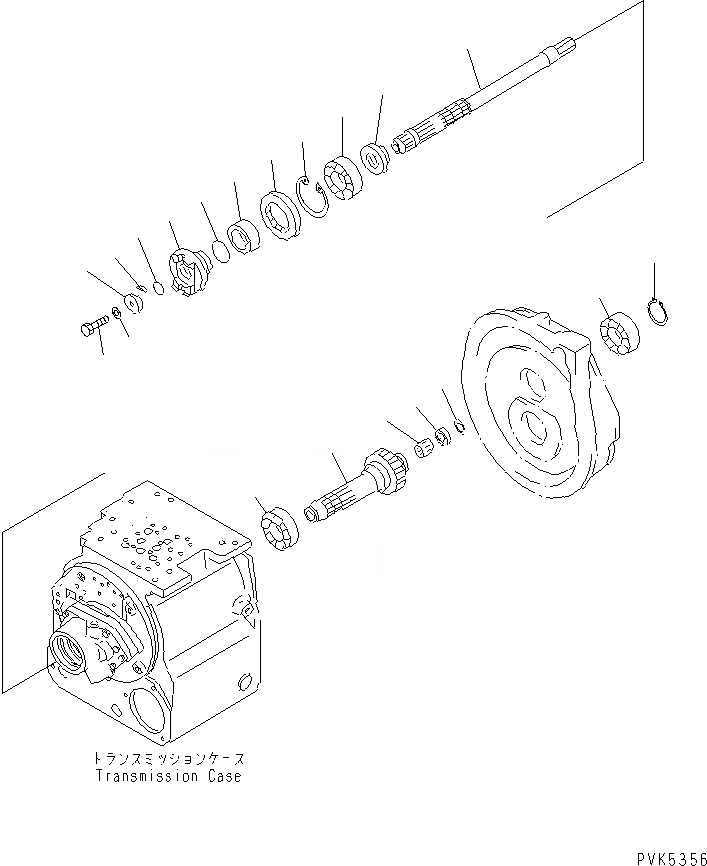 トランスミッションケース
Transmission Case

PVK5356