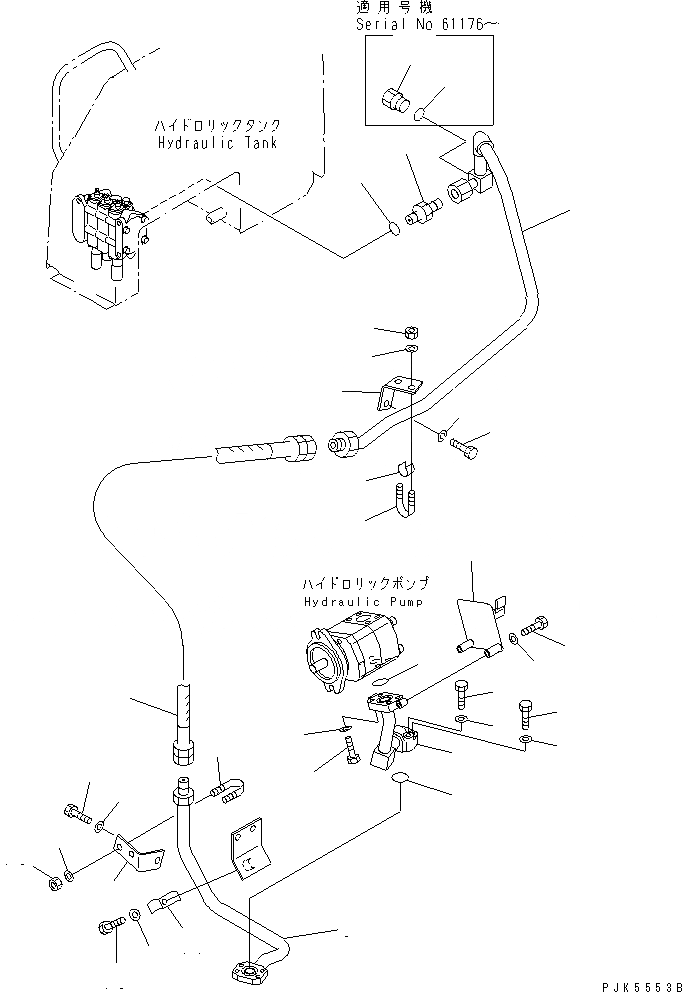 適用号機
Serial No 61176~

ハイドロリックタンク
Hydraulic Tank

ハイドロリックポンプ
Hydraulic Pump

PJK5553B