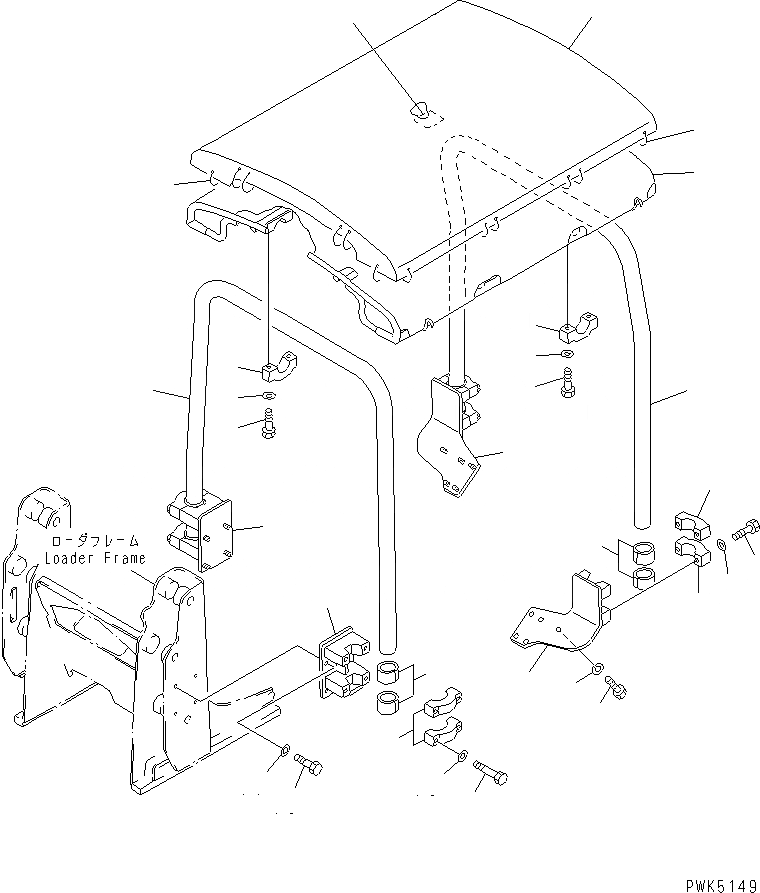 ローダフレーム
Loader Frame

PWK5149