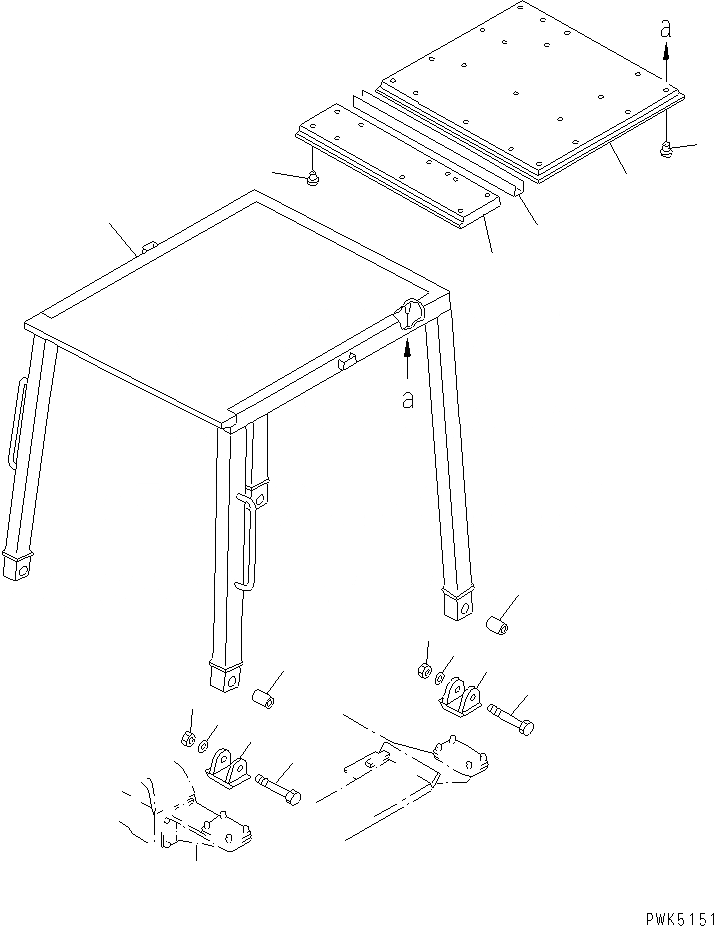 a

a

PWK5151