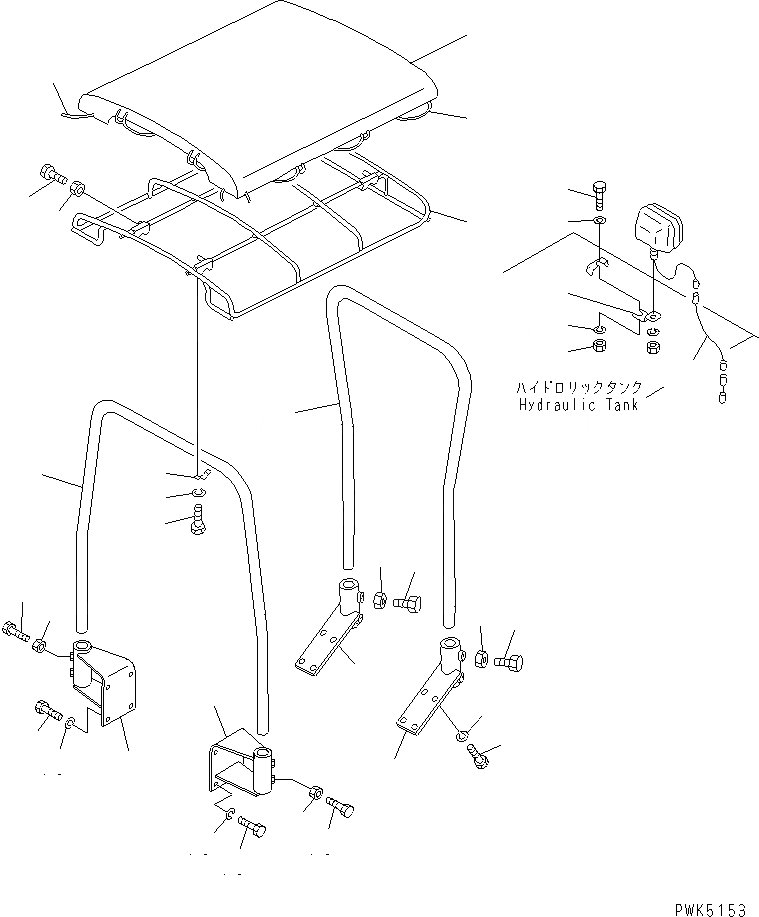 ハイドロリックタンク
Hydraulic Tank

PWK5153