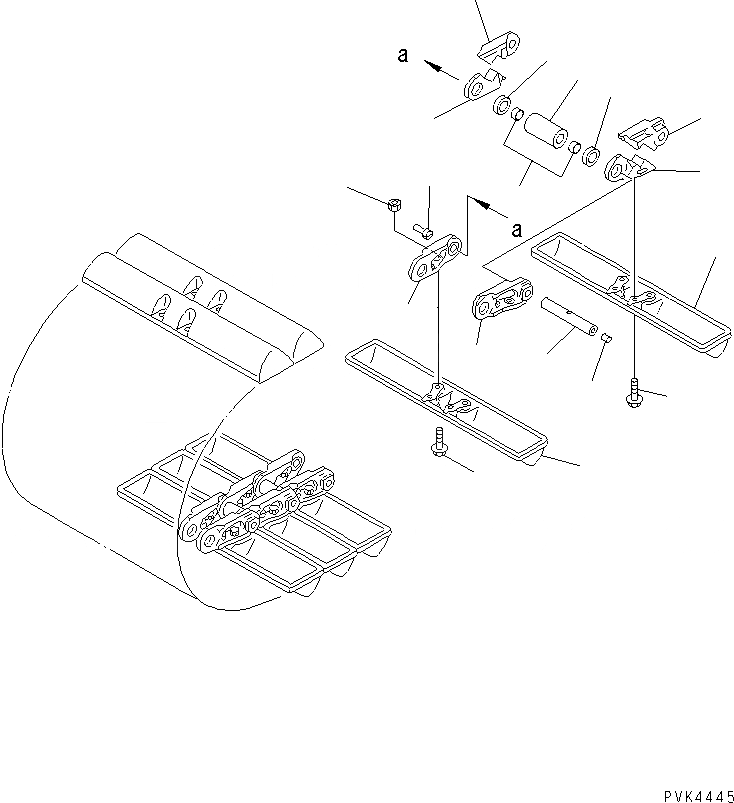 a

a

PVK4445