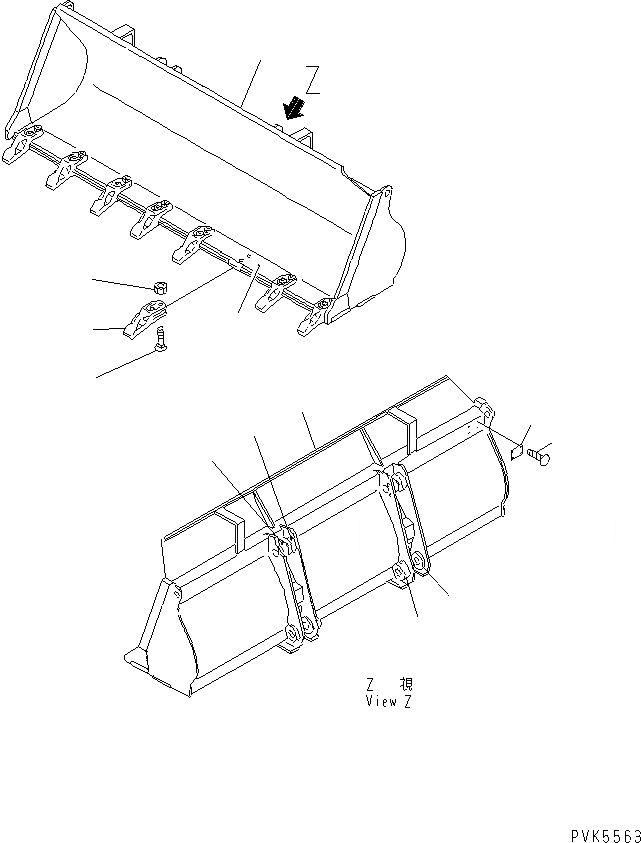 Z

Z 視
View Z

PVK5563