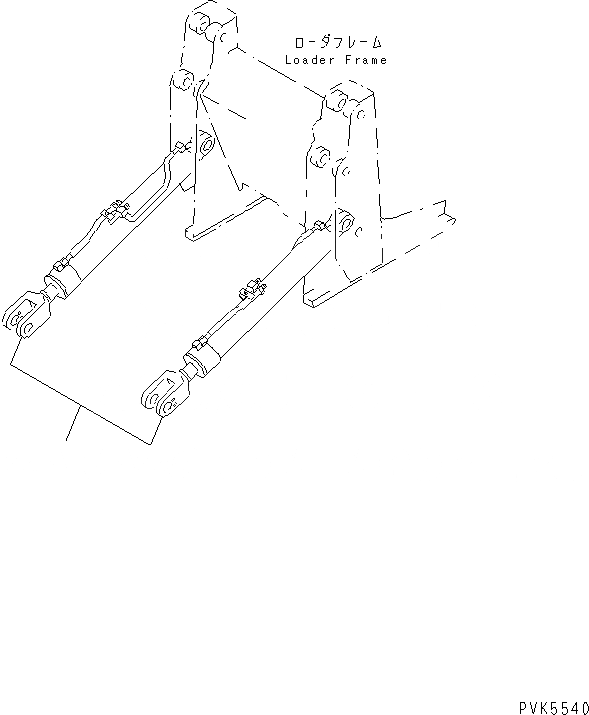 ローダフレーム
Loader Frame

PVK5540