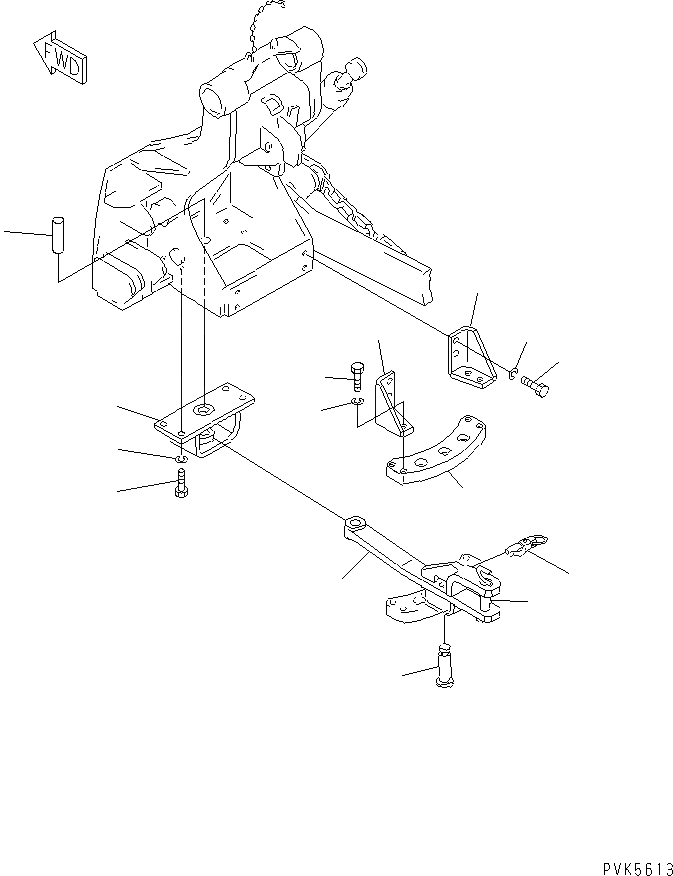 FWD

PVK5613