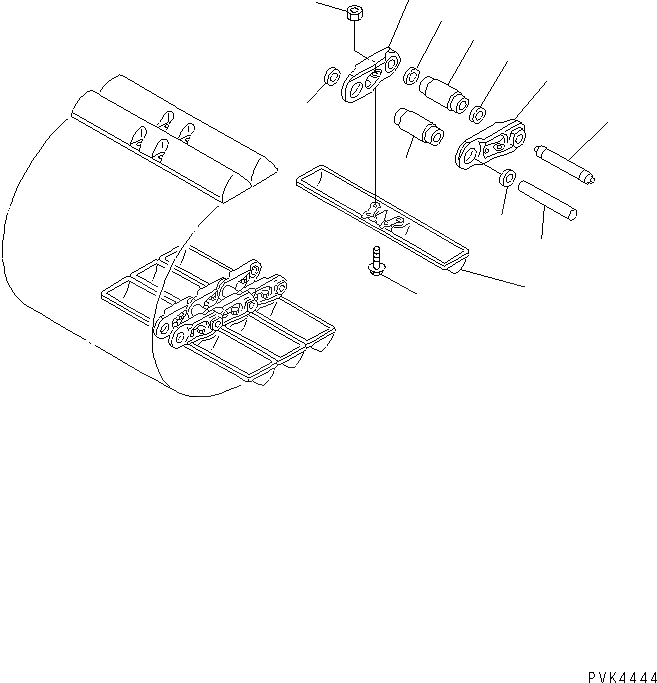 PVK4444