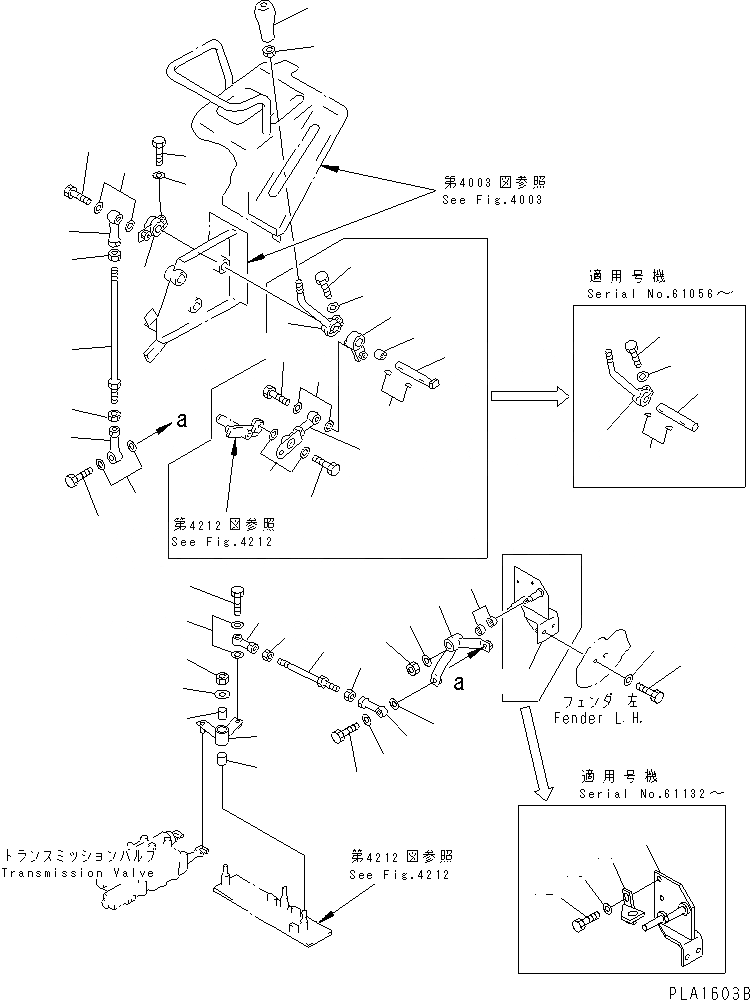 第4003図参照
See Fig.4003

適用号機
Serial No.61056～

a

第4212図参照
See Fig.4212

a

フェンダ 左
Fender L.H.

適用号機
Serial No.61132～

トランスミッションバルブ
Transmission Valve

第4212図参照
See Fig.4212

PLA1603B