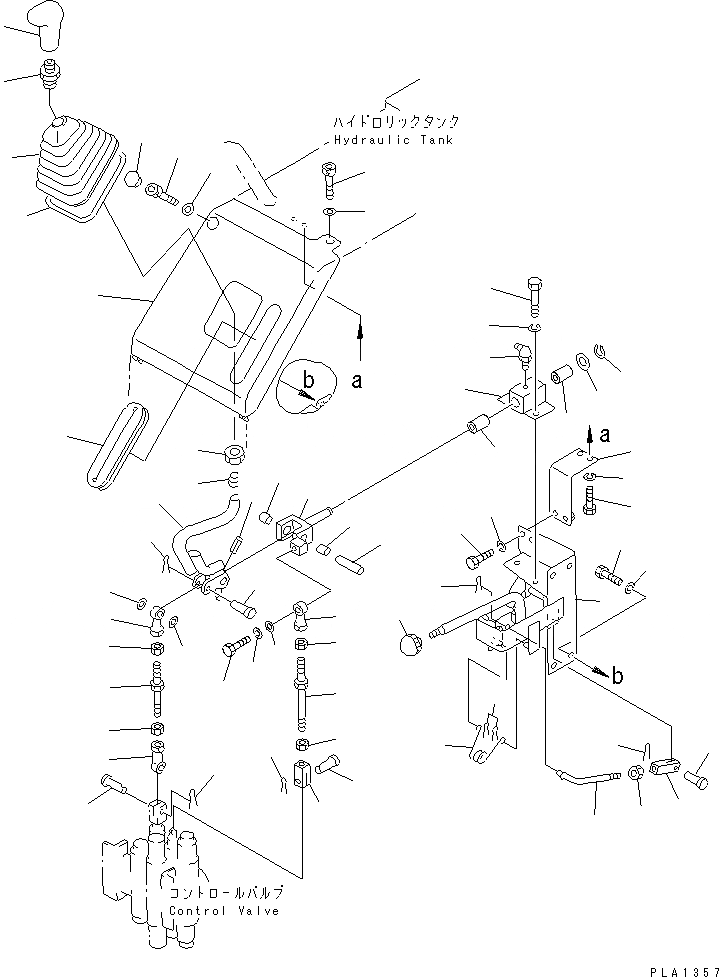 ハイドロリックタンク
Hydraulic Tank

a

b

a

b

コントロールバルブ
Control Valve

PLA1357