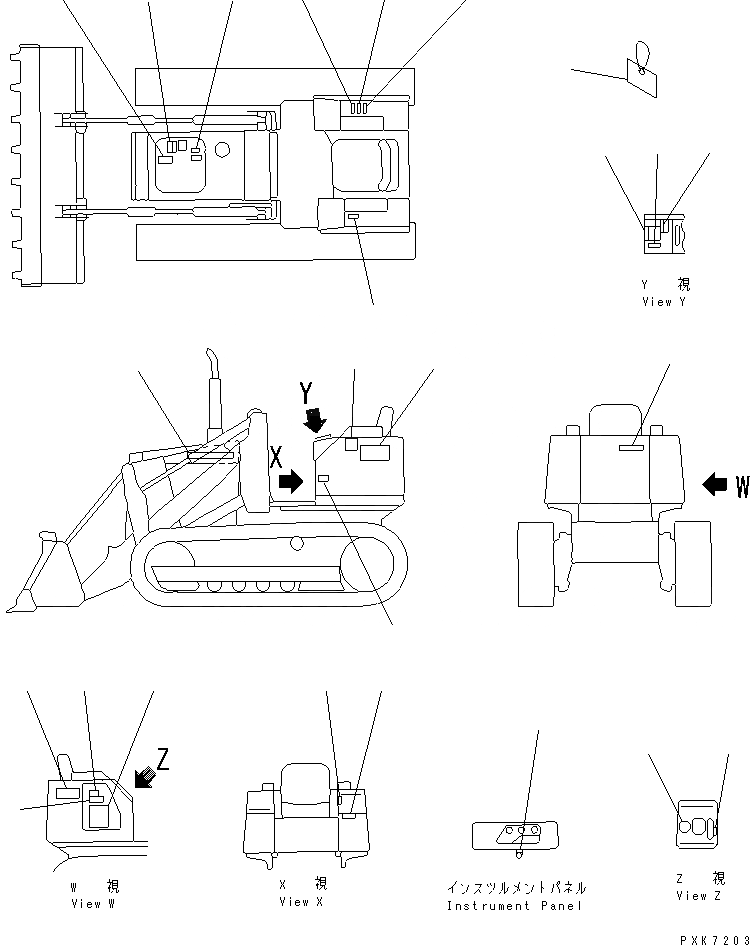 Y 視
View Y

Y

X

W

Z

W 視
View W

X 視
View X

インスツルメントパネル
Instrument Panel

Z 視
View Z

PXK7203