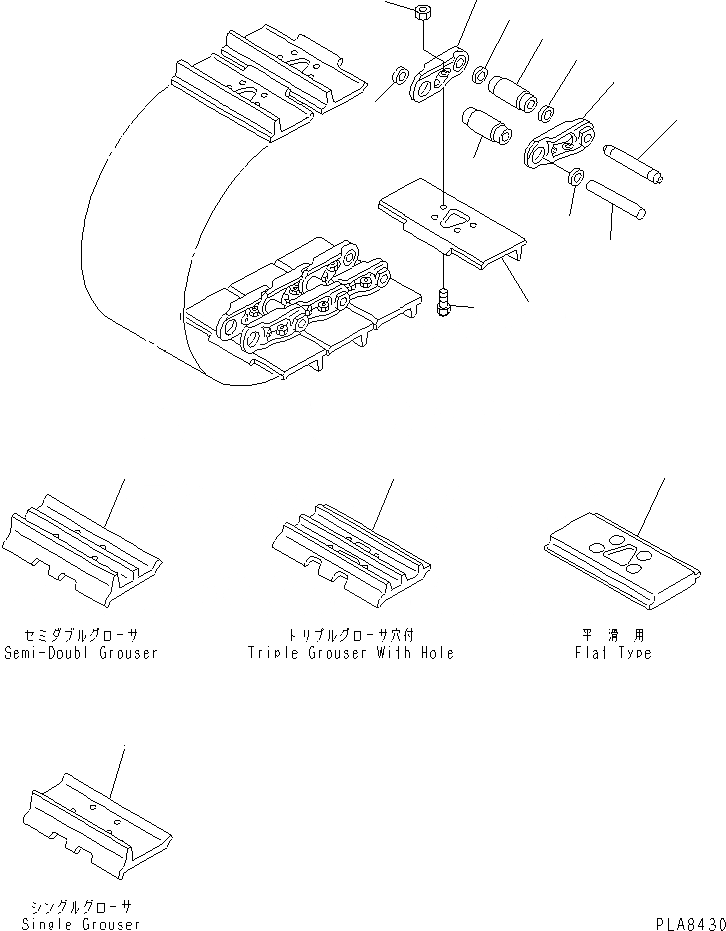 セミダブルグローサ
Semi-Doubl Grouser

トリプルグローサ穴付
Triple Grouser With Hole

平 滑 用
Flat Type

シングルグローサ
Single Grouser

PLA8430