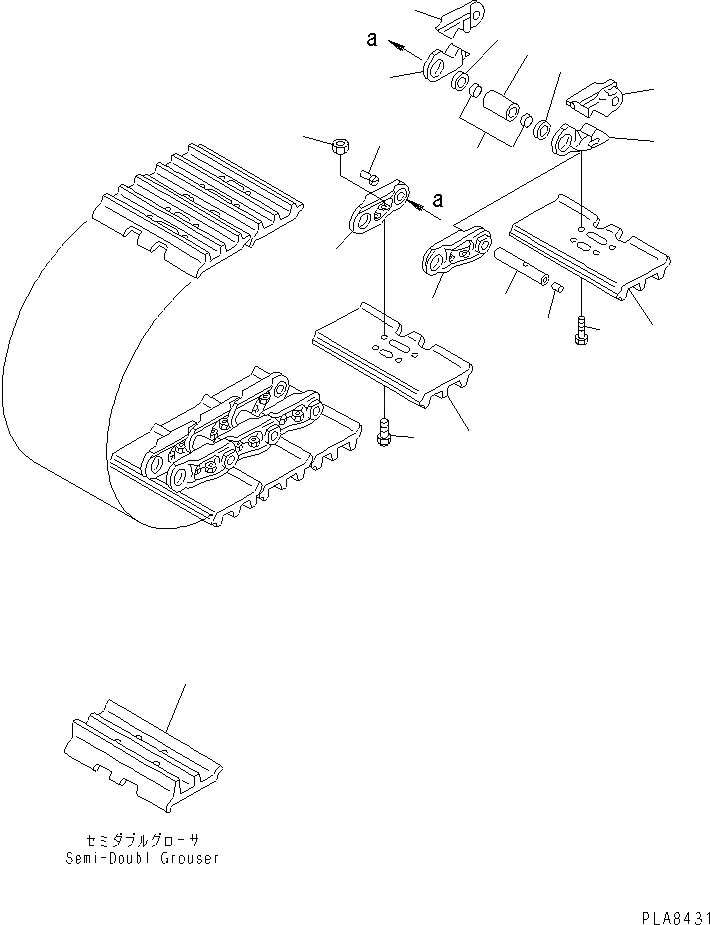 a

a

セミダブルグローサ
Semi-Doubl Grouser

PLA8431