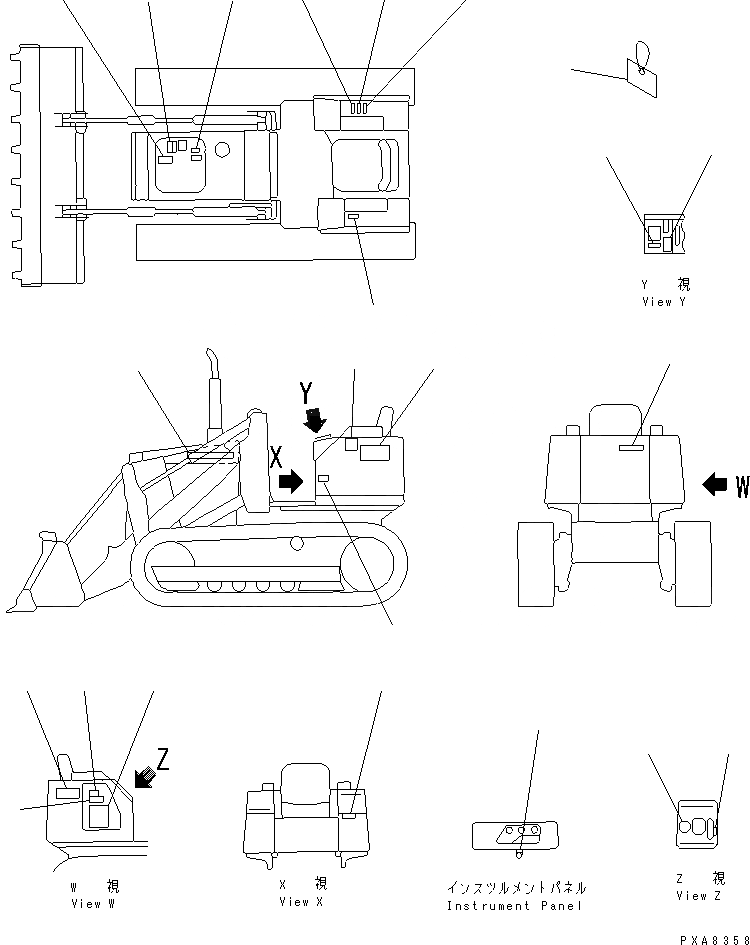 Y 視
View Y

Y

X

W

Z

W 視
View W

X 視
View X

インスツルメントパネル
Instrument Panel

Z 視
View Z

PXA8358