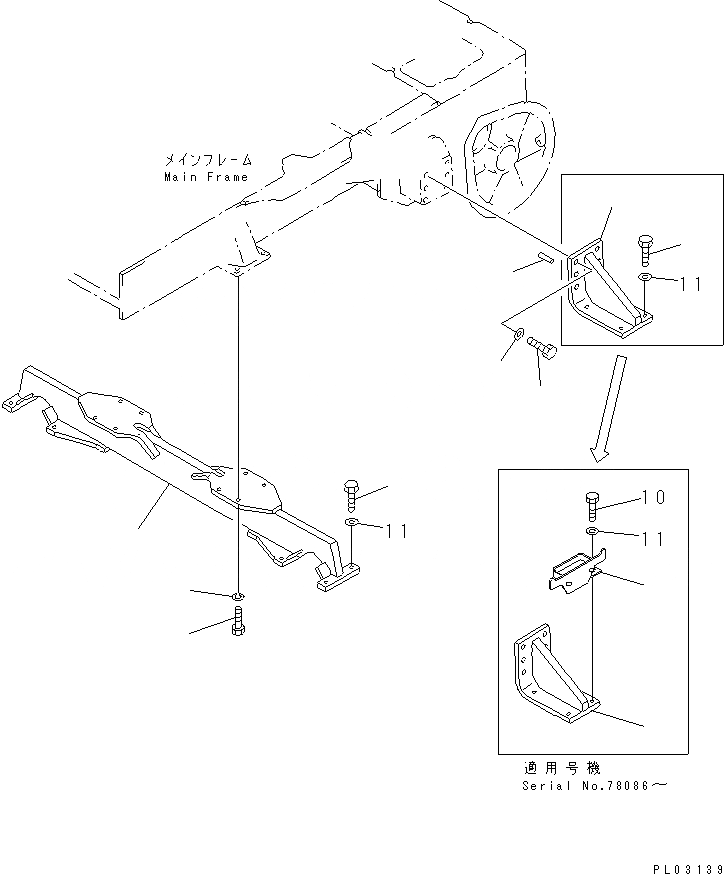 メインフレーム
Main Frame

11

11

10

11

適用号機
Serial No.78086～

PL03139