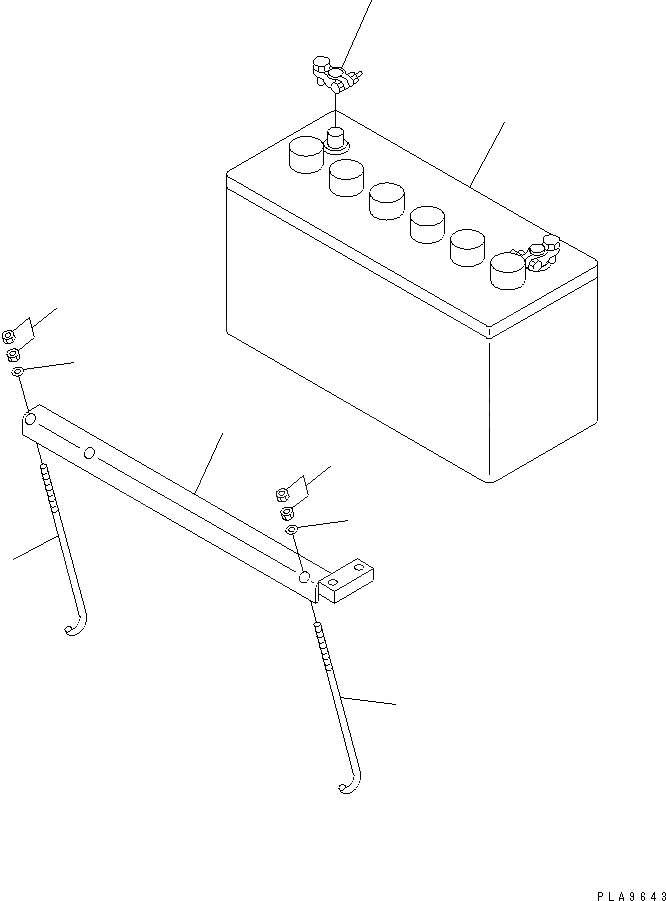 PLA9643