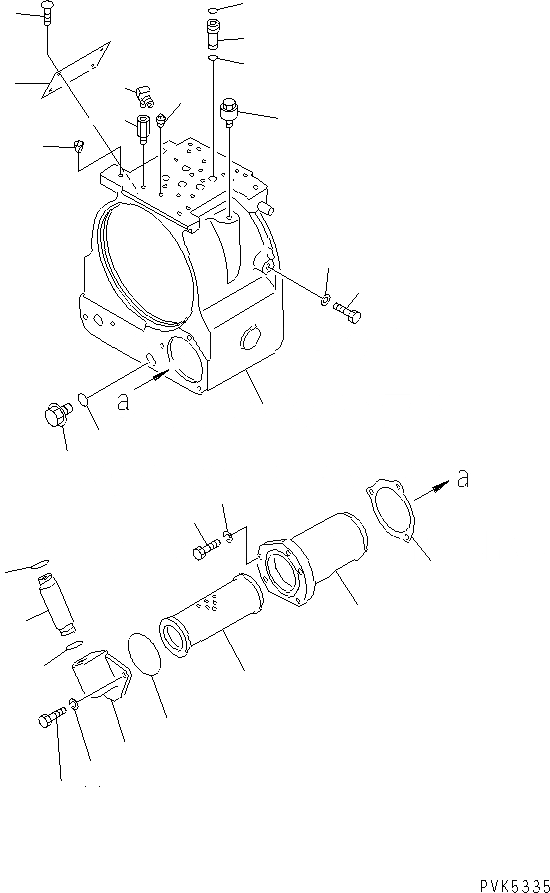 a

a

PVK5335