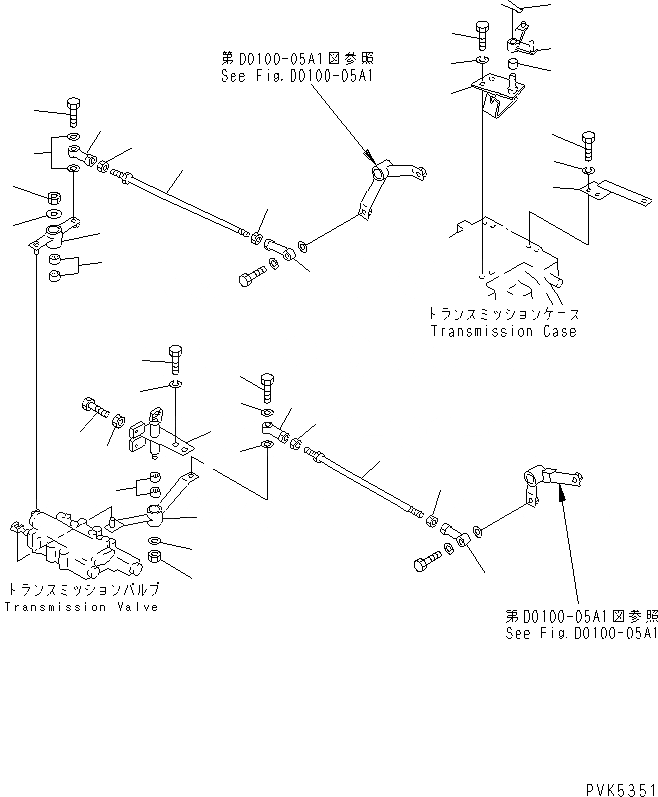 第D0100-05A1図参照
See Fig.D0100-05A1

トランスミッションケース
Transmission Case

トランスミッションバルブ
Transmission Valve

第D0100-05A1図参照
See Fig.D0100-05A1

PVK5351