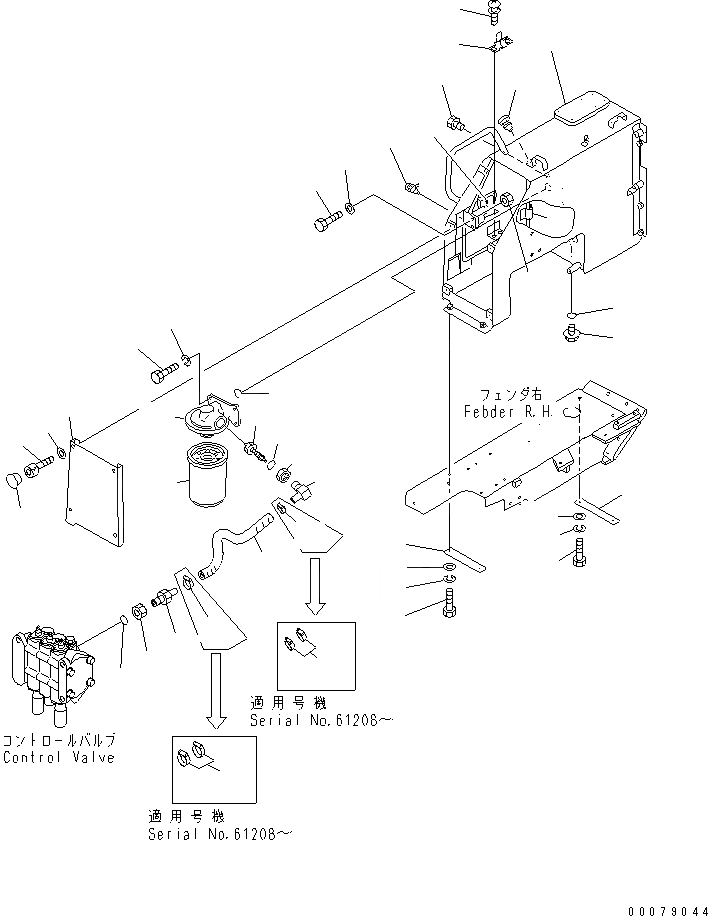 フェンダ右
Febder R.H.

適用号機
Serial No.61208~

コントロールバルブ
Control Valve

適用号機
Serial No.61208~

00079044