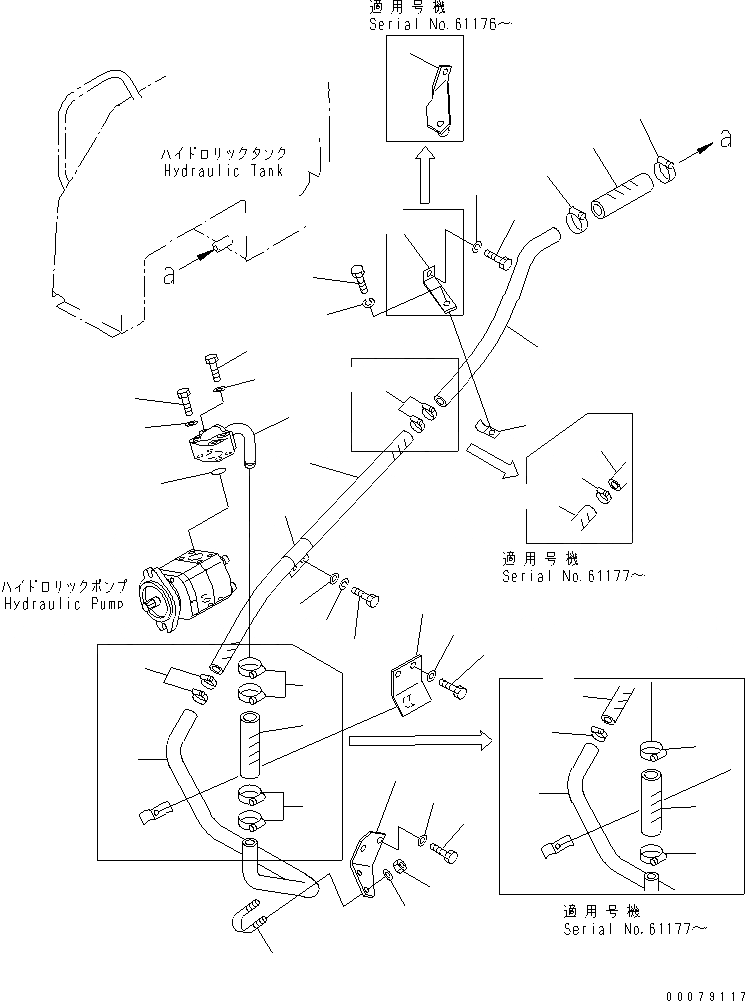 適用号機
Serial No.61176～

ハイドロリックタンク
Hydraulic Tank

a

a

適用号機
Serial No.61177～

ハイドロリックポンプ
Hydraulic Pump

適用号機
Serial No.61177～

00079117