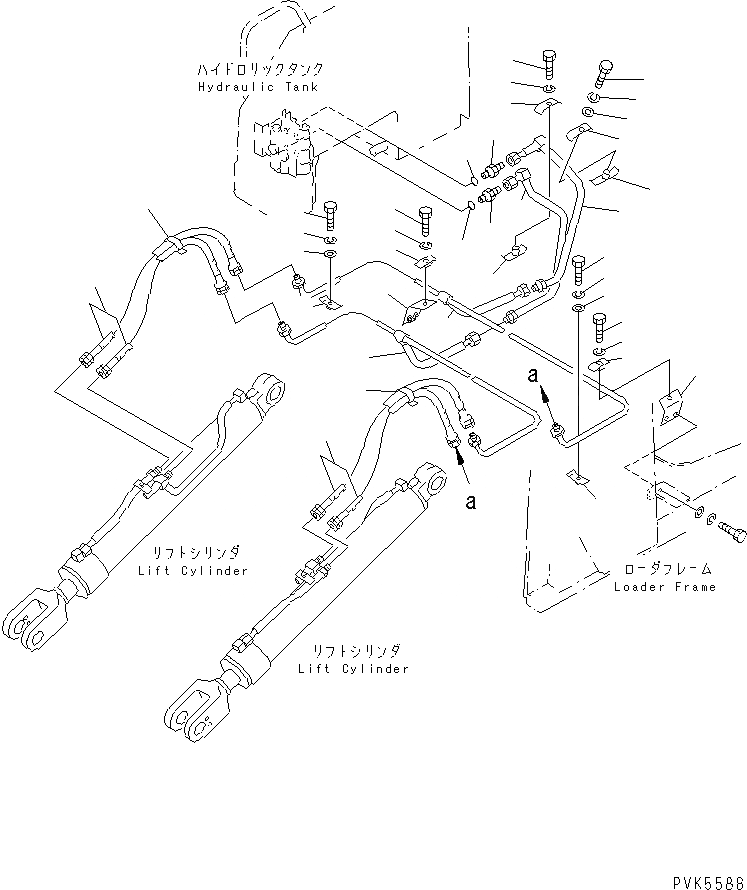 ハイドロリックタンク
Hydraulic Tank

a

a

リフトシリンダ
Lift Cylinder

リフトシリンダ
Lift Cylinder

ローダフレーム
Loader Frame

PVK5588