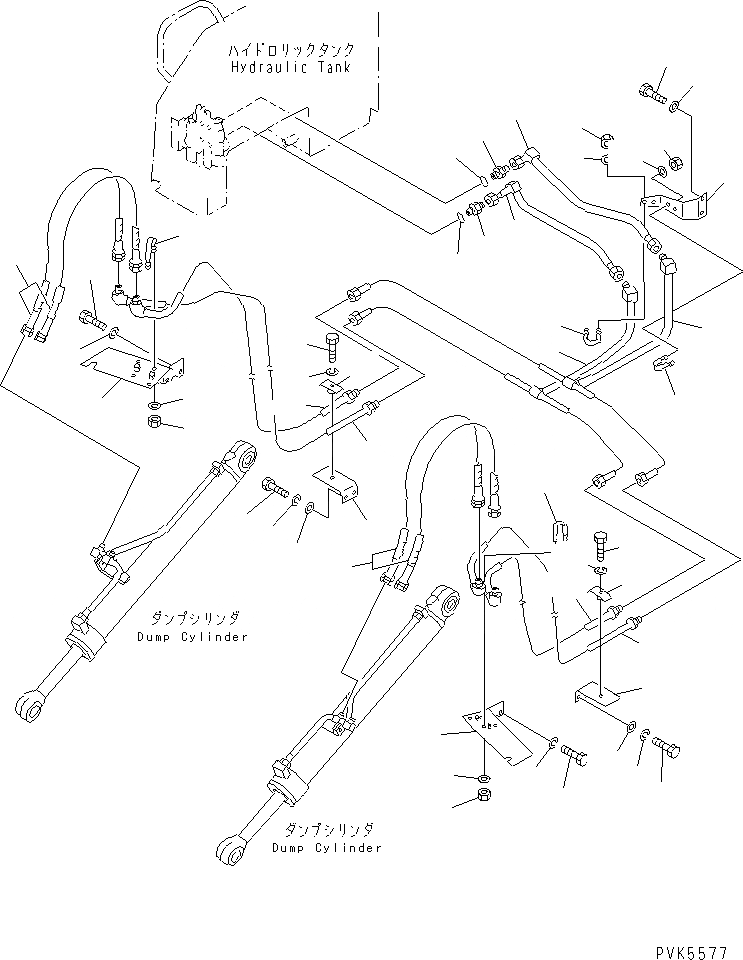 ハイドロリックタンク
Hydraulic Tank

ダンプシリンダ
Dump Cylinder

ダンプシリンダ
Dump Cylinder

PVK5577