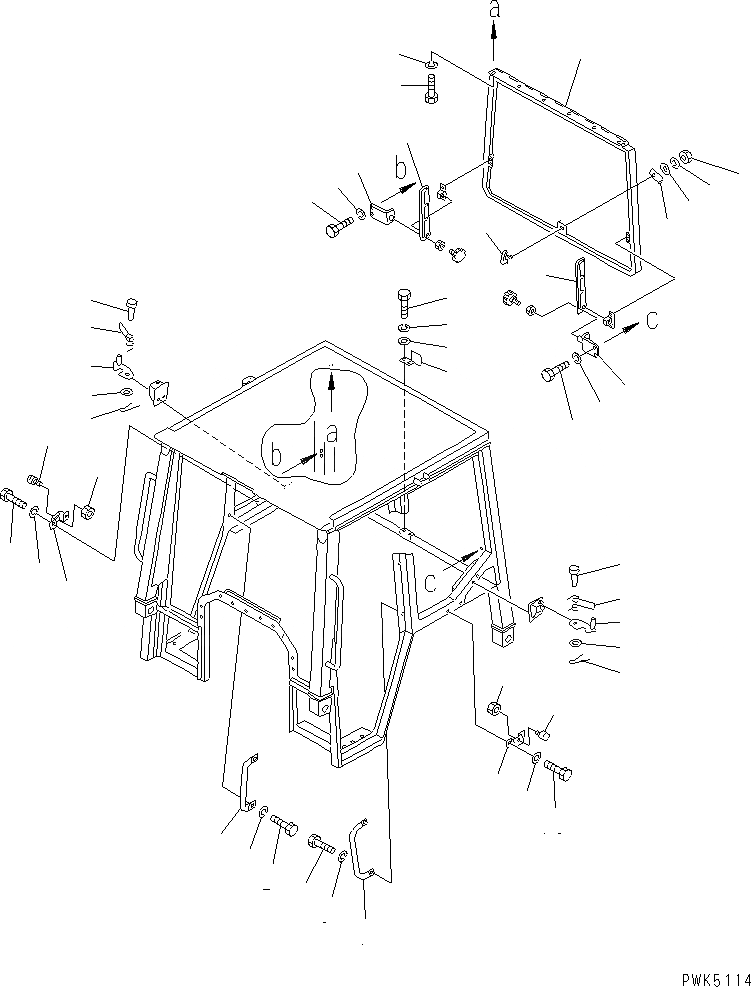 a
b
c
a
b
c
PWK5114