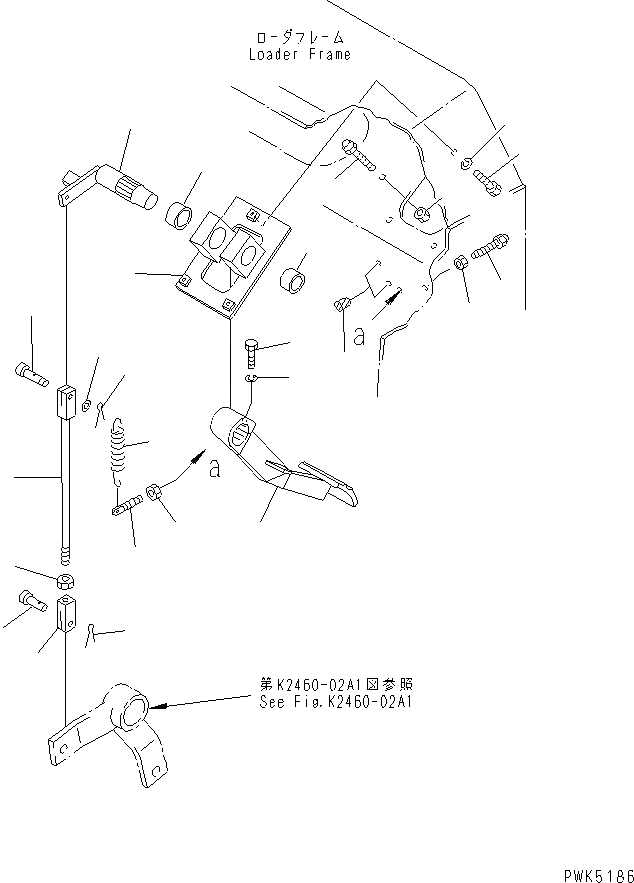 ローダフレーム
Loader Frame

a

a

第K2460-02A1図参照
See Fig.K2460-02A1

PWK5186