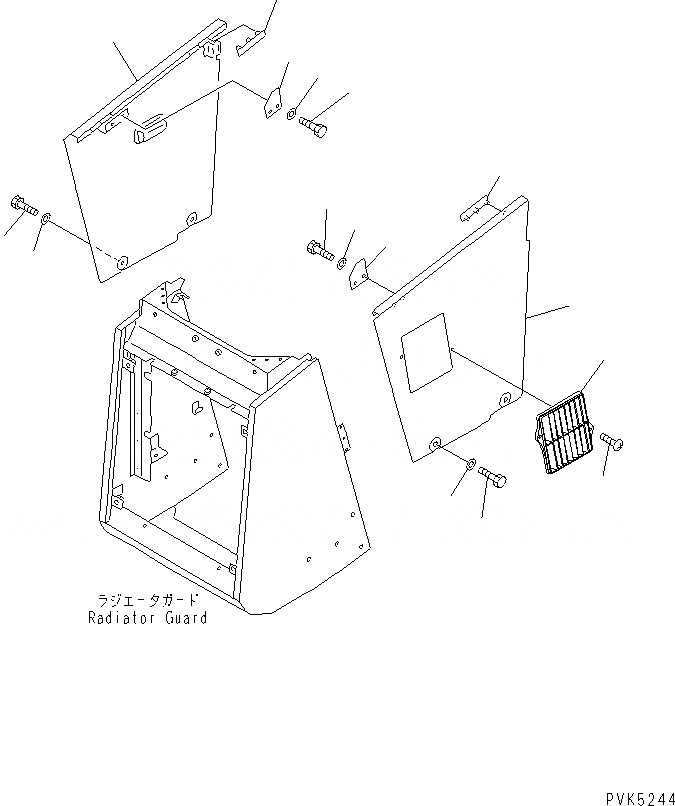 ラジエータガード
Radiator Guard

PVK5244