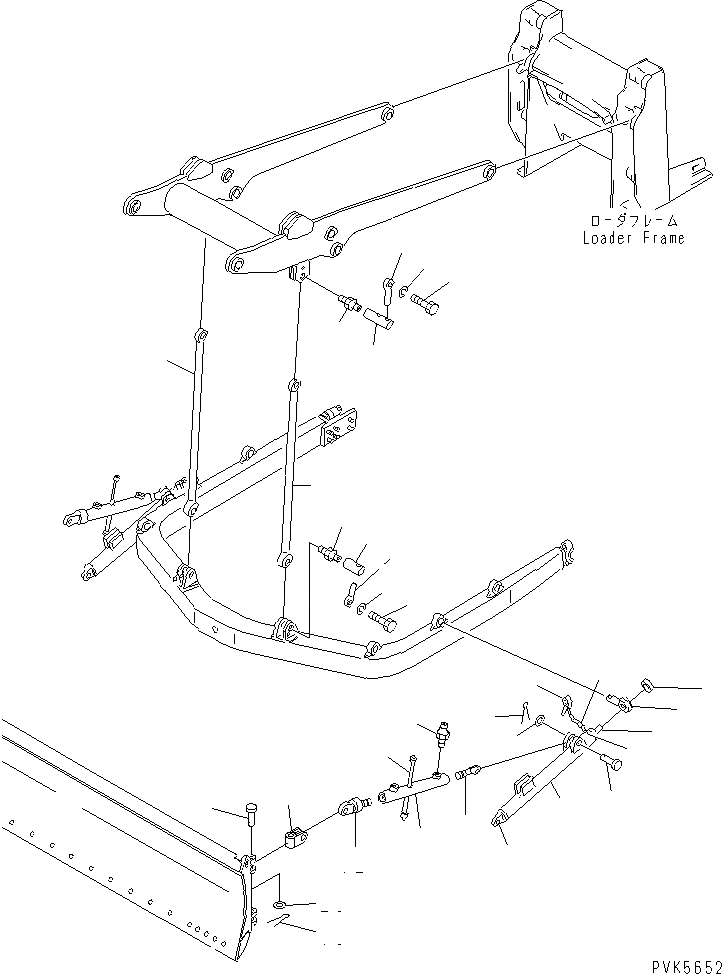 ローダフレーム
Loader Frame

PVK5652