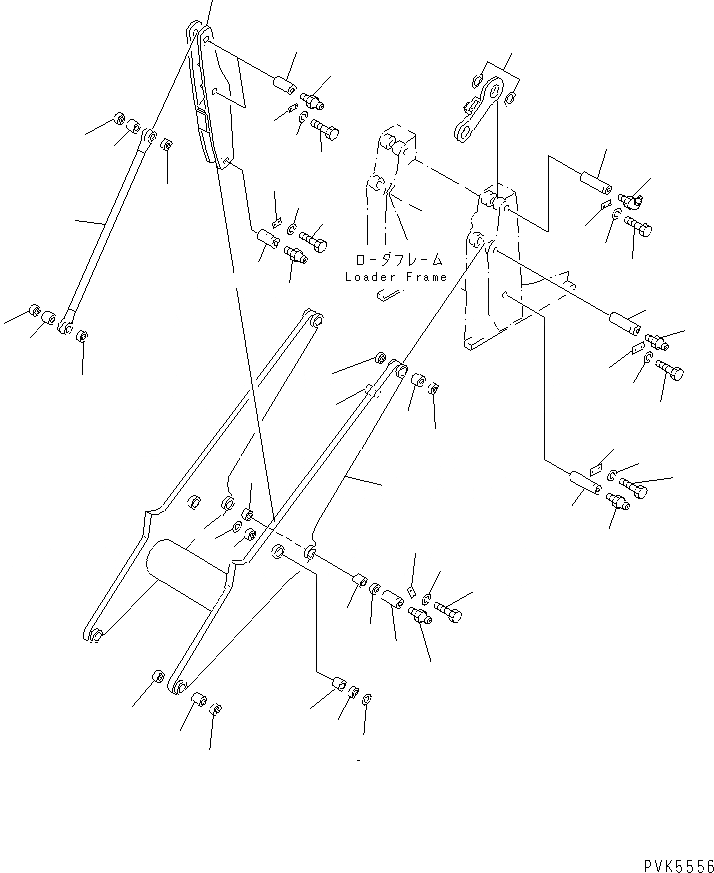 ローダフレーム
Loader Frame

PVK5556