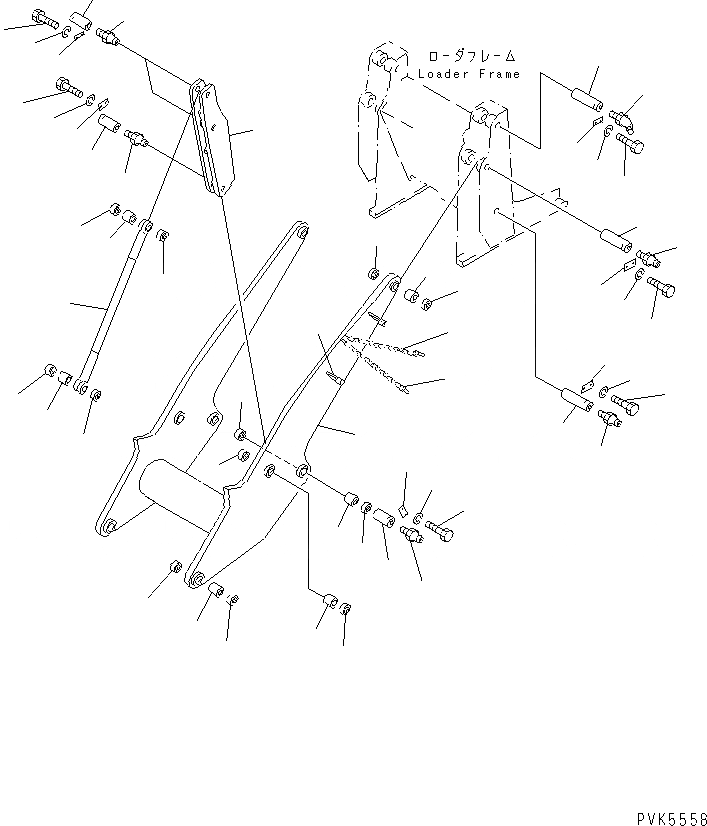 ローダフレーム
Loader Frame

PVK5558