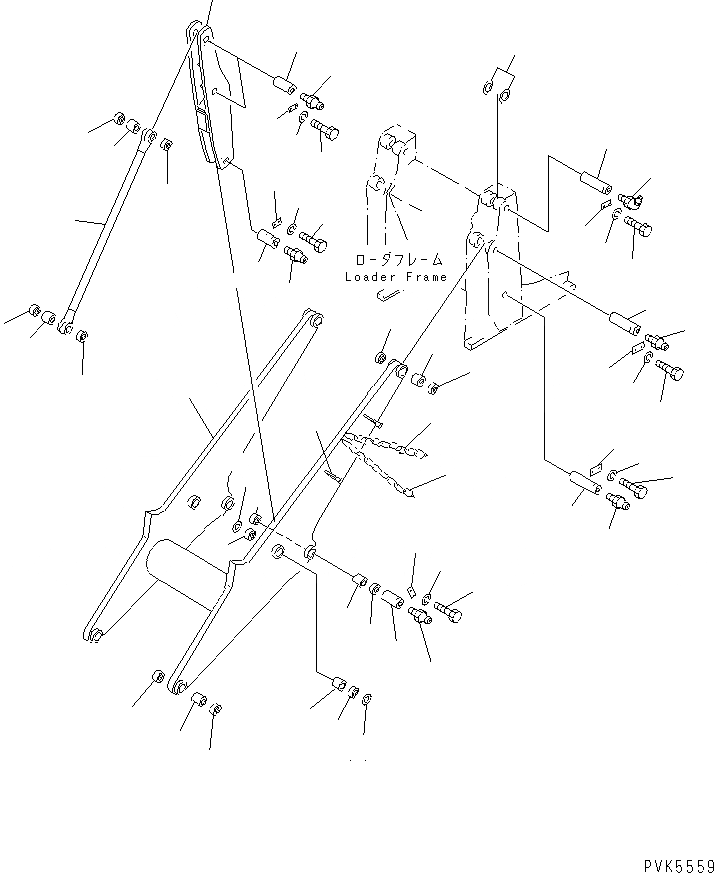 ローダフレーム
Loader Frame

PVK5559