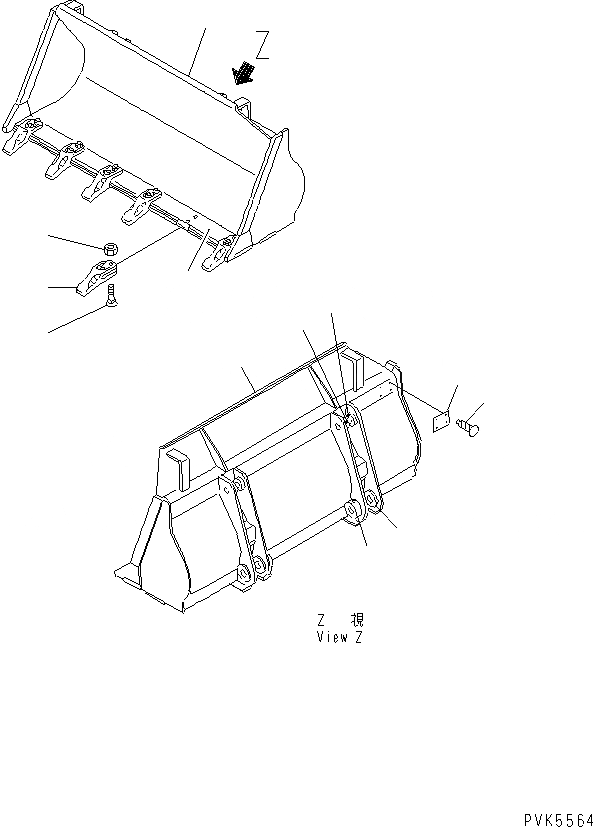 Z

Z 視
View Z

PVK5564