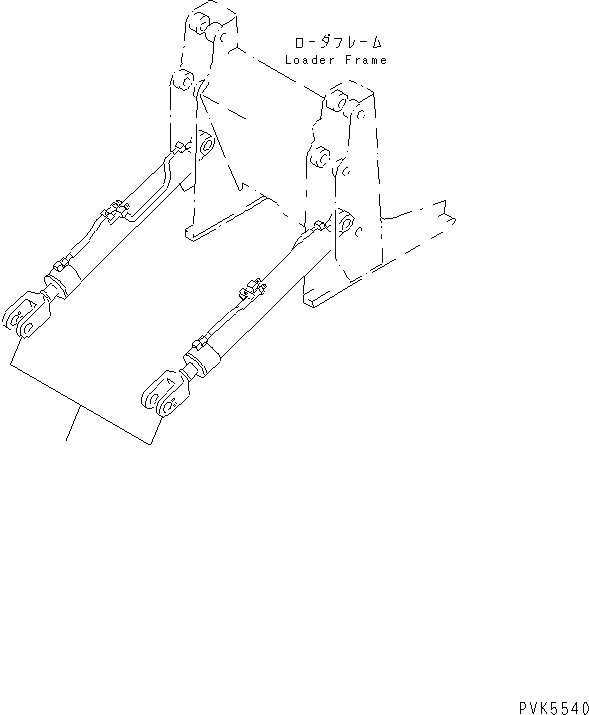 ローダフレーム
Loader Frame

PVK5540