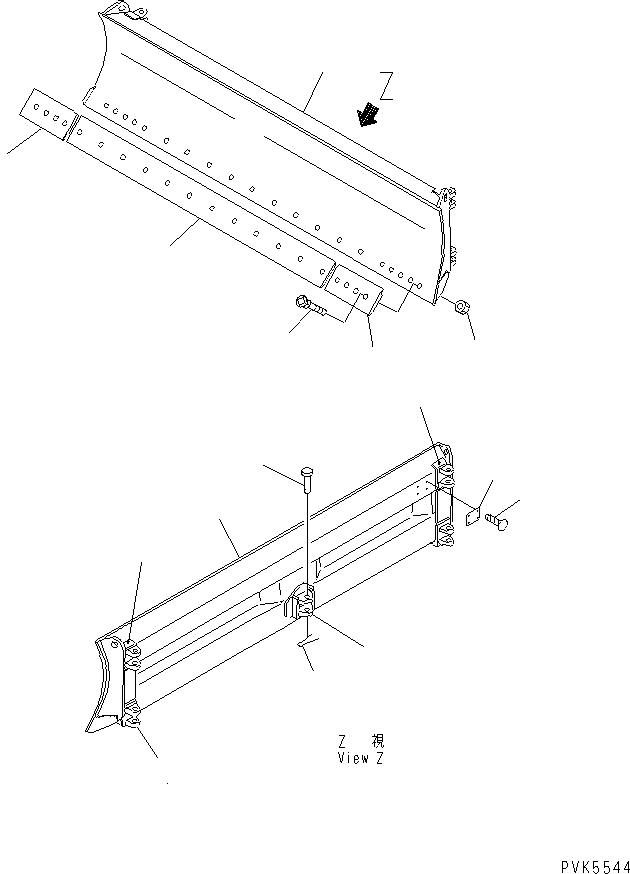 Z

Z 視
View Z

PVK5544