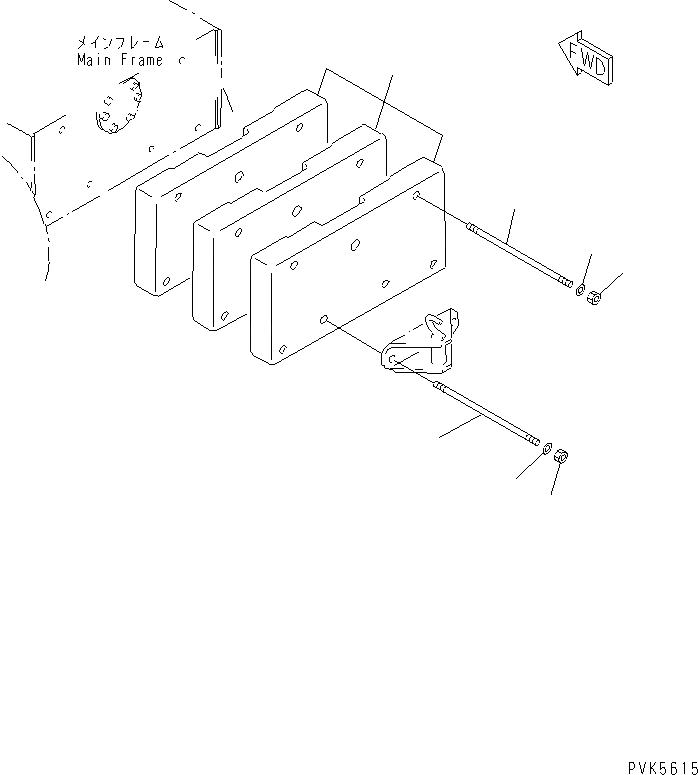 メインフレーム
Main Frame

FWD

PVK5615