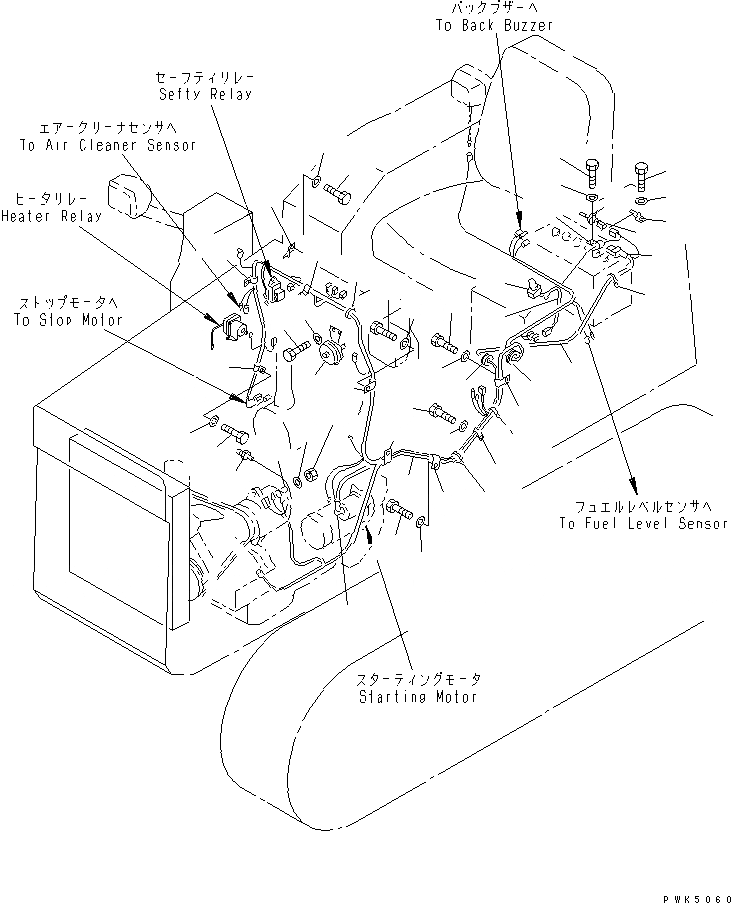 バックブザーへ
To Back Buzzer

セーフティリレー
Sefty Relay

エアークリーナセンサへ
To Air Cleaner Sensor

ヒータリレー
Heater Relay

ストップモータへ
To Stop Motor

フュエルレベルセンサへ
To Fuel Level Sensor

スターティングモータ
Starting Motor

PWK5060